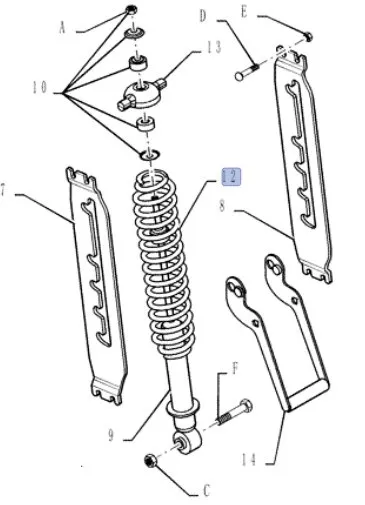 A
D
E
13
10
12
7
8
F
9
14
C